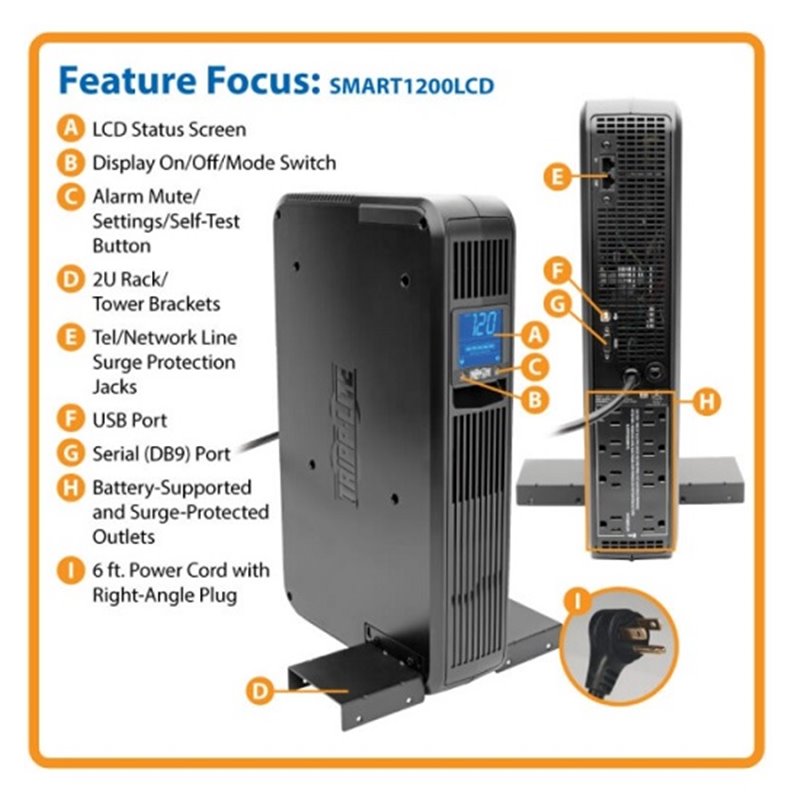 Feature Focus: SMART1200LCD

A LCD Status Screen

B Display On/Off/Mode Switch

C Alarm Mute/ Settings/Self-Test Button

D 2U Rack/ Tower Brackets

E Tel/Network Line Surge Protection Jacks

F USB Port

G Serial (DB9) Port

H Battery-Supported and Surge-Protected Outlets

I 6 ft. Power Cord with Right-Angle Plug

TRIPP·LITE

120

A

C

B

D

E

F

G

H

I